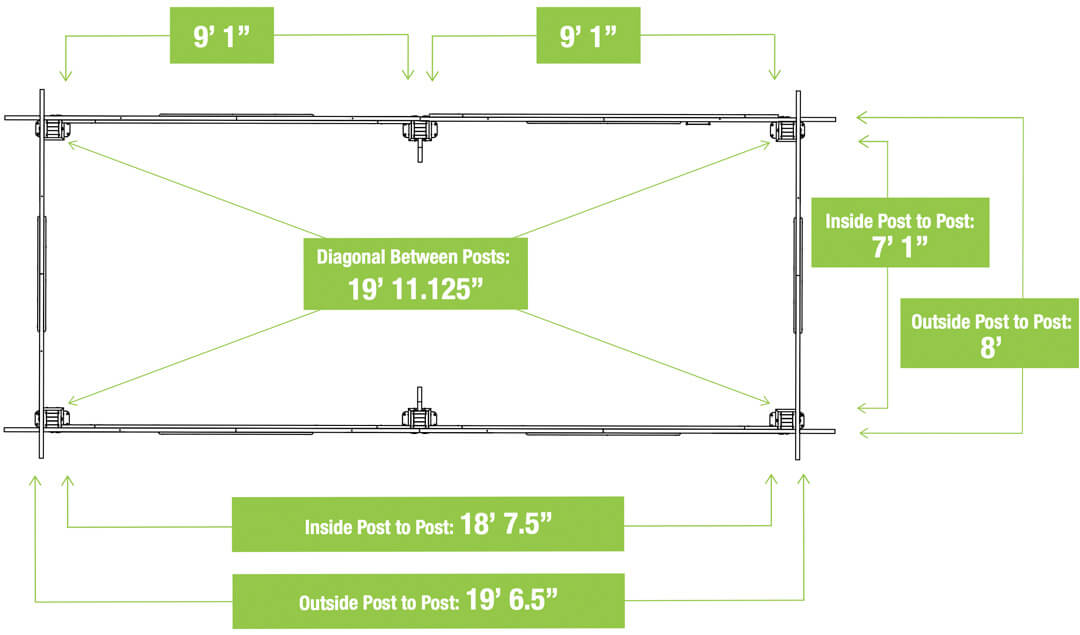 9' 1"

9' 1"

Diagonal Between Posts:
19' 11.125"

Inside Post to Post:
7' 1"

Outside Post to Post:
8'

Inside Post to Post: 18' 7.5"

Outside Post to Post: 19' 6.5"